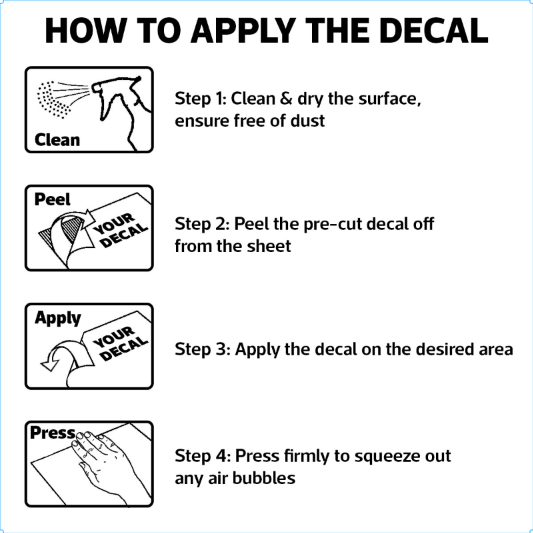 HOW TO APPLY THE DECAL

Clean

Step 1: Clean & dry the surface, ensure free of dust

Peel

YOUR DECAL

Step 2: Peel the pre-cut decal off from the sheet

Apply

YOUR DECAL

Step 3: Apply the decal on the desired area

Press

Step 4: Press firmly to squeeze out any air bubbles