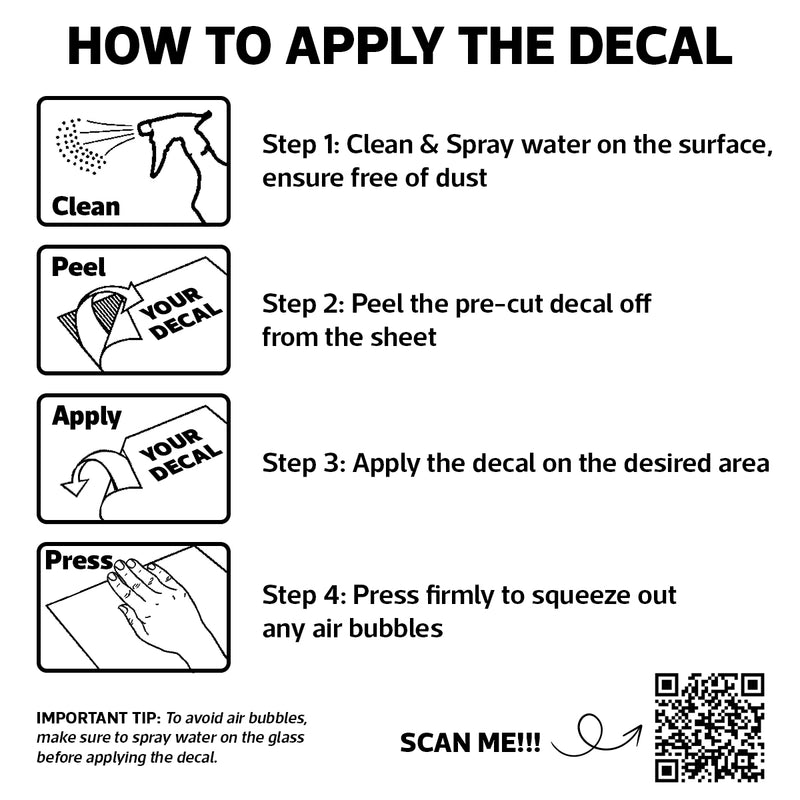 HOW TO APPLY THE DECAL

Clean

Step 1: Clean & Spray water on the surface, ensure free of dust

Peel

YOUR DECAL

Step 2: Peel the pre-cut decal off from the sheet

Apply

YOUR DECAL

Step 3: Apply the decal on the desired area

Press

Step 4: Press firmly to squeeze out any air bubbles

IMPORTANT TIP: To avoid air bubbles, make sure to spray water on the glass before applying the decal.

SCAN ME!!!